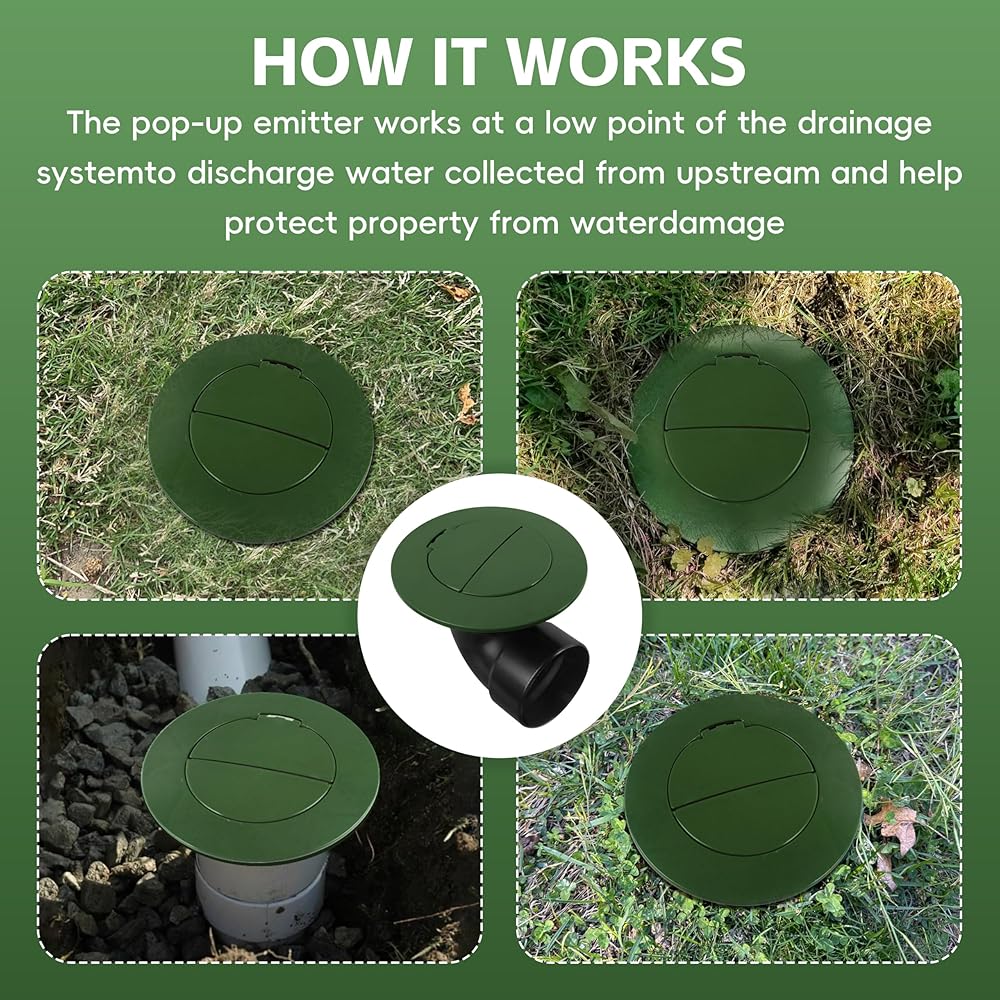 HOW IT WORKS

The pop-up emitter works at a low point of the drainage systemto discharge water collected from upstream and help protect property from waterdamage