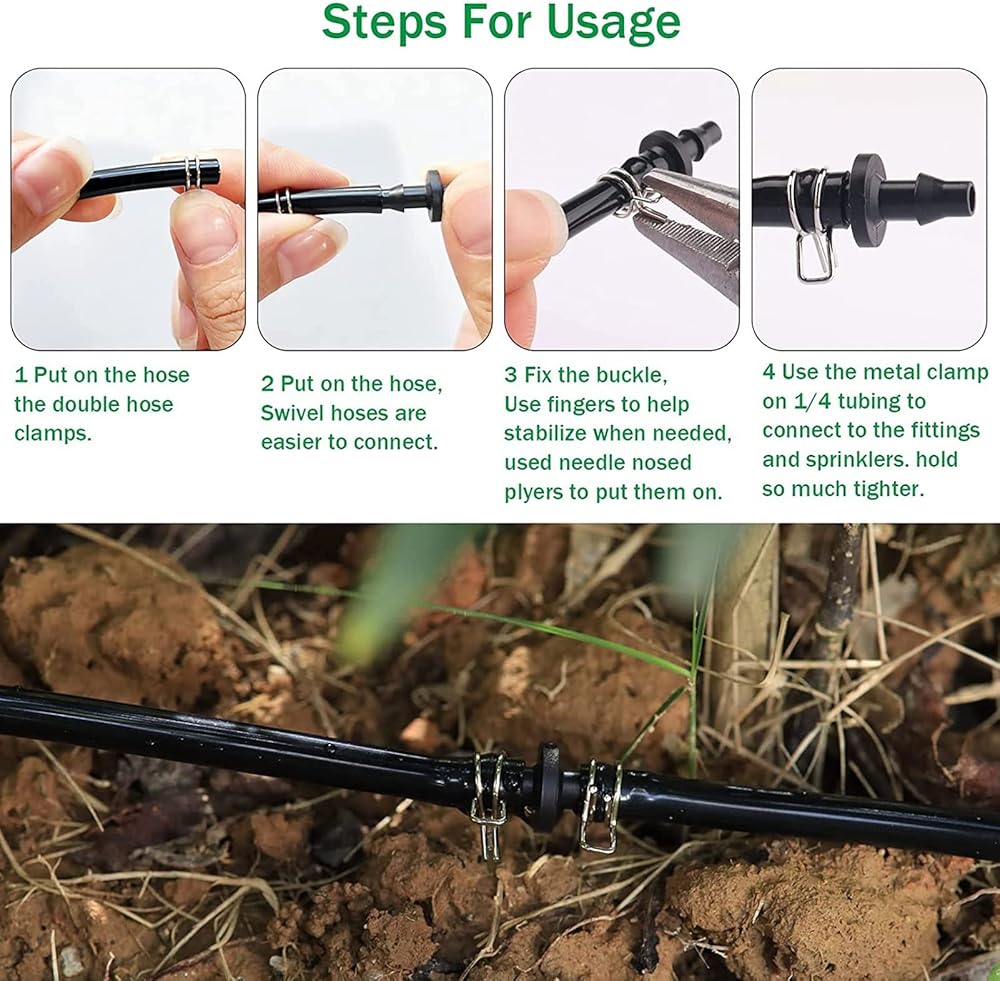 Steps For Usage

1 Put on the hose the double hose clamps.

2 Put on the hose, Swivel hoses are easier to connect.

3 Fix the buckle, Use fingers to help stabilize when needed, used needle nosed plyers to put them on.

4 Use the metal clamp on 1/4 tubing to connect to the fittings and sprinklers. hold so much tighter.