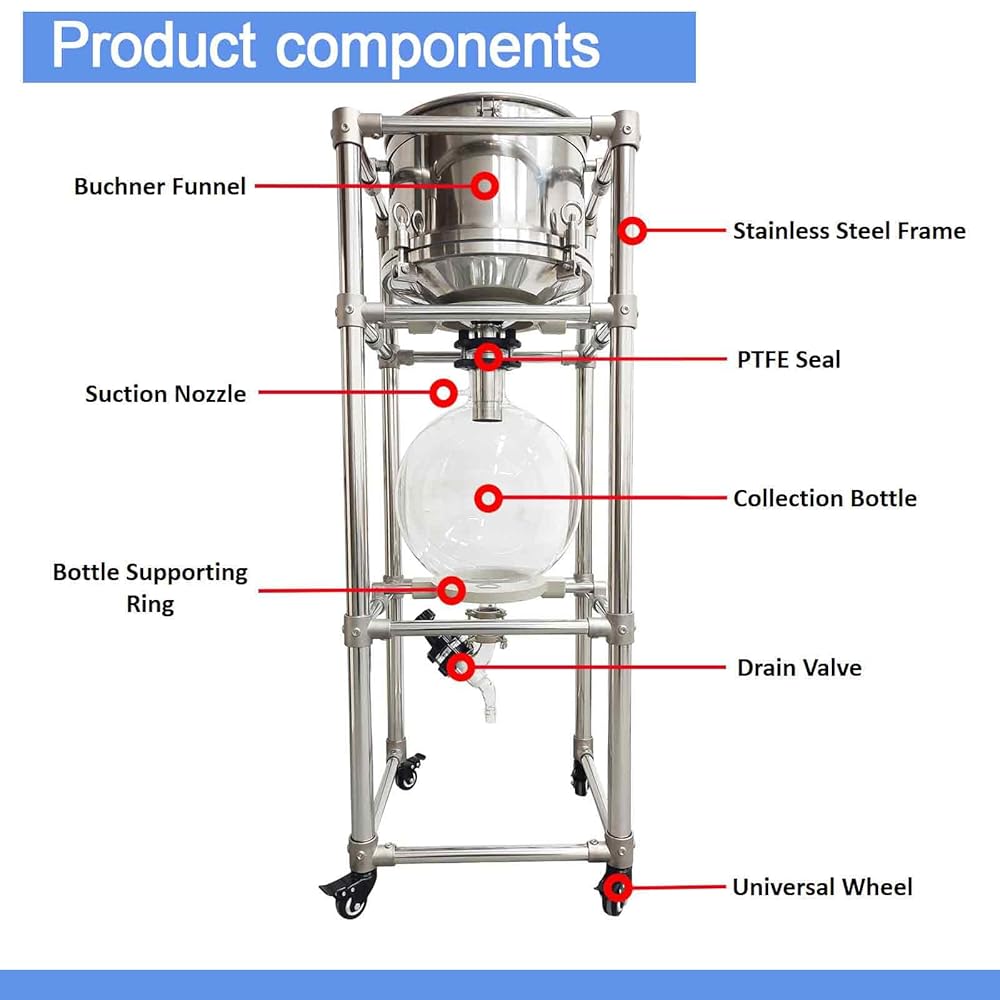 Product components

Buchner Funnel

Stainless Steel Frame

PTFE Seal

Suction Nozzle

Collection Bottle

Bottle Supporting Ring

Drain Valve

Universal Wheel