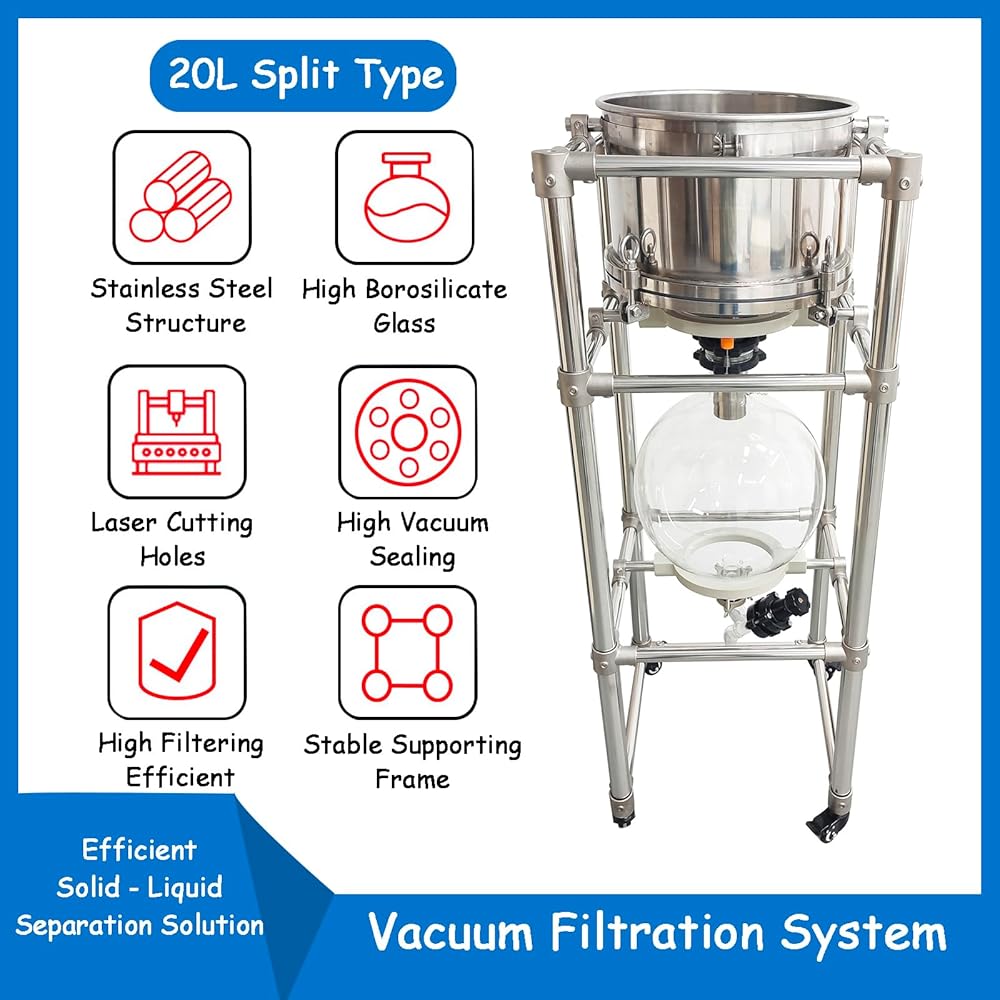 20L Split Type

Stainless Steel Structure

High Borosilicate Glass

Laser Cutting Holes

High Vacuum Sealing

High Filtering Efficient

Stable Supporting Frame

Efficient Solid - Liquid Separation Solution

Vacuum Filtration System