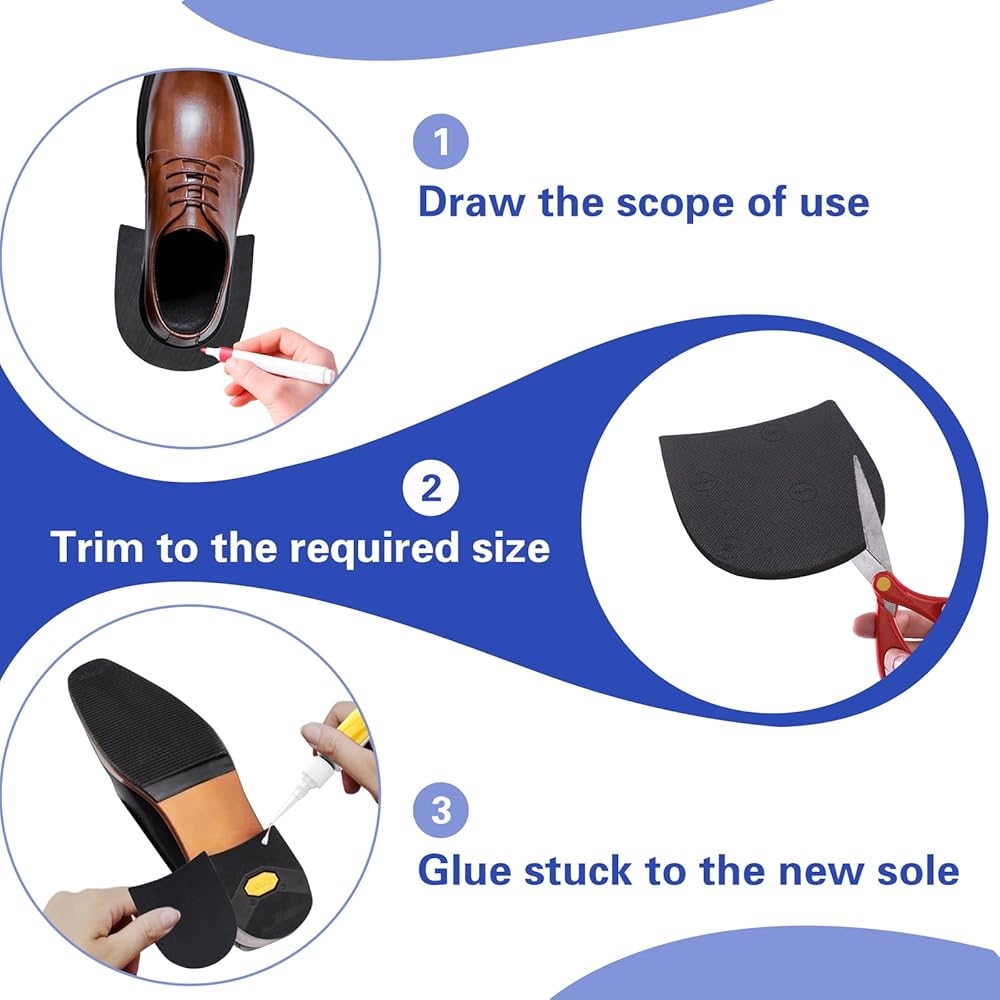 1
Draw the scope of use

2
Trim to the required size

3
Glue stuck to the new sole