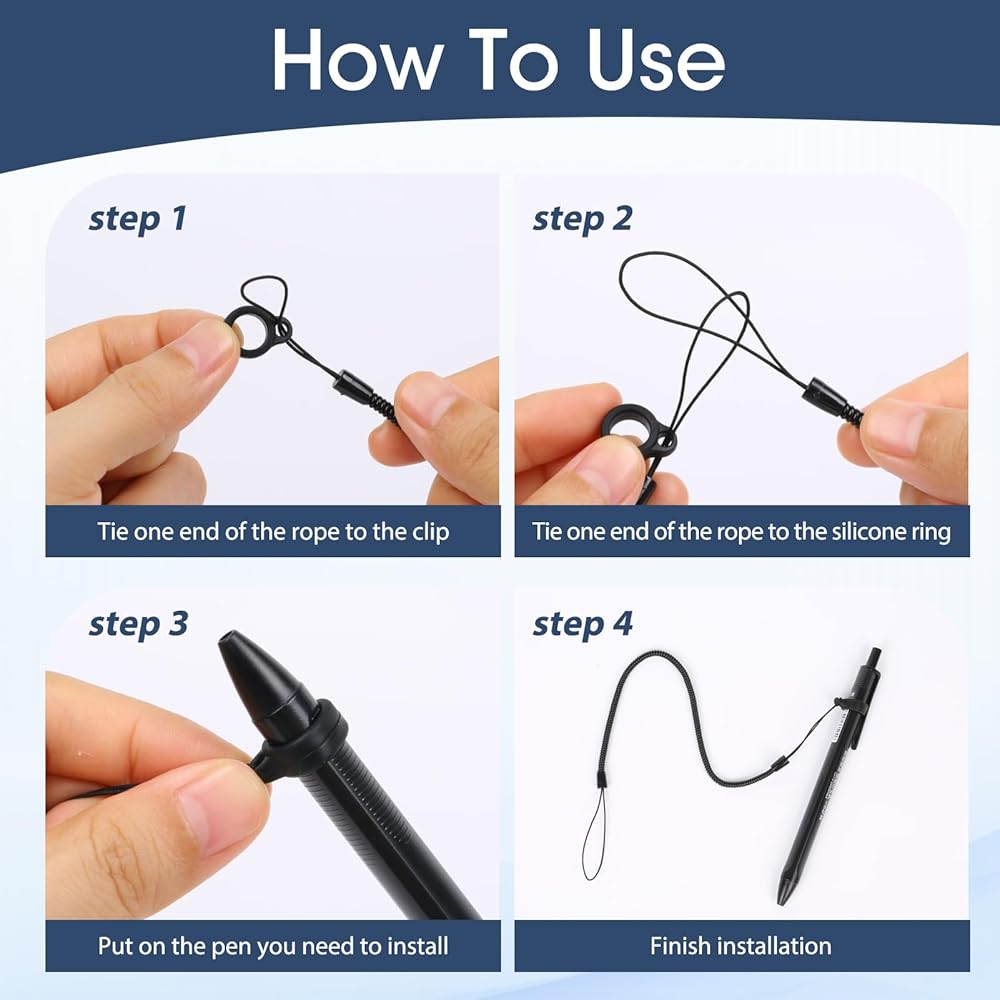 How To Use

step 1

Tie one end of the rope to the clip

step 2

Tie one end of the rope to the silicone ring

step 3

Put on the pen you need to install

step 4

Finish installation