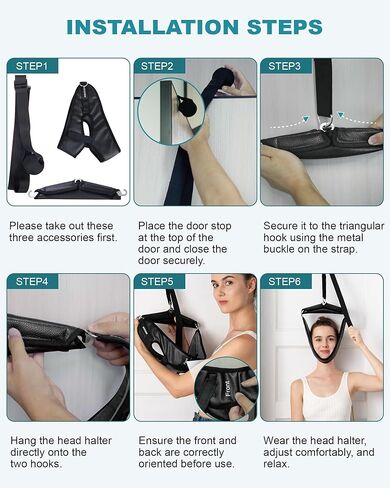 INSTALLATION STEPS

STEP1

Please take out these three accessories first.

STEP2

Place the door stop at the top of the door and close the door securely.

STEP3

Secure it to the triangular hook using the metal buckle on the strap.

STEP4

Hang the head halter directly onto the two hooks.

STEP5

Front

Ensure the front and back are correctly oriented before use.

STEP6

Wear the head halter, adjust comfortably, and relax.