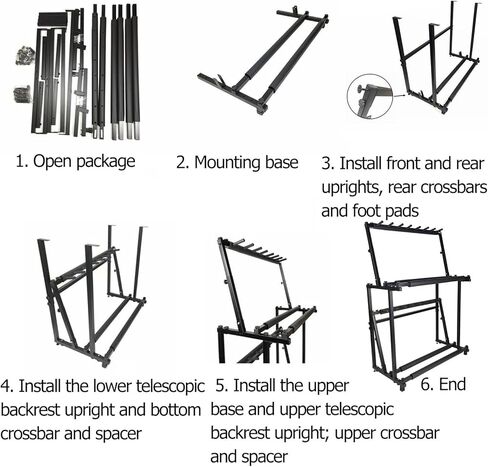 1. Open package

2. Mounting base

3. Install front and rear uprights, rear crossbars and foot pads

4. Install the lower telescopic backrest upright and bottom crossbar and spacer

5. Install the upper base and upper telescopic backrest upright; upper crossbar and spacer

6. End