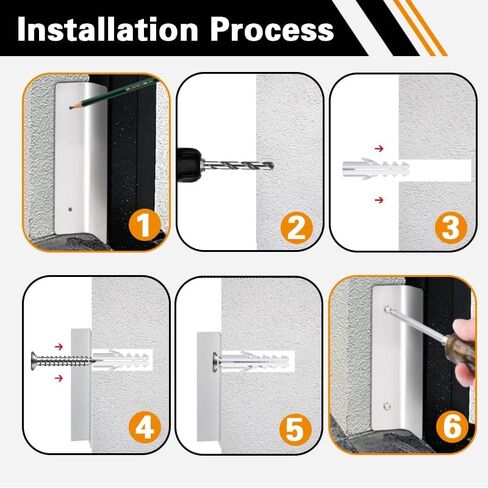 Installation Process

1

2

3

4

5

6