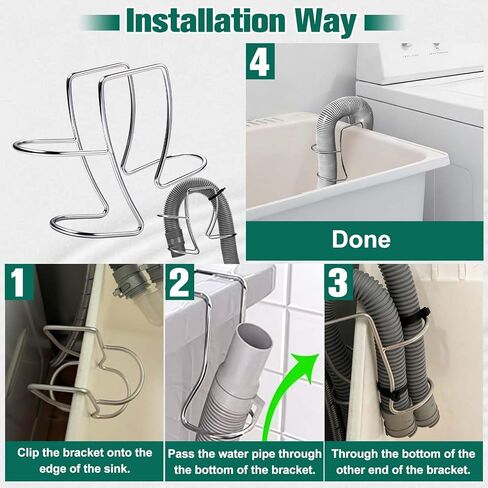 Installation Way

4

Done

1

Clip the bracket onto the edge of the sink.

2

Pass the water pipe through the bottom of the bracket.

3

Through the bottom of the other end of the bracket.