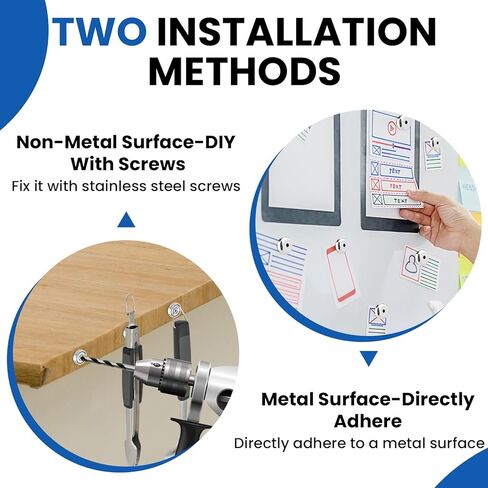 TWO INSTALLATION METHODS

Non-Metal Surface-DIY With Screws
Fix it with stainless steel screws

TEXT
TEXT
TEXT

Metal Surface-Directly Adhere
Directly adhere to a metal surface