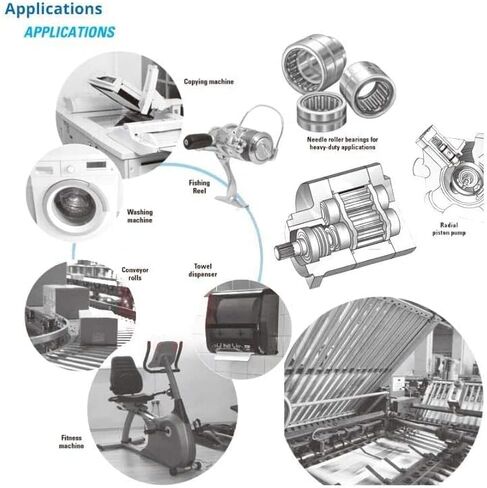 Applications
APPLICATIONS

Copying machine

Needle roller bearings for heavy-duty applications

Fishing Reel

Washing machine

Radial piston pump

Conveyor rolls

Towel dispenser

Fitness machine