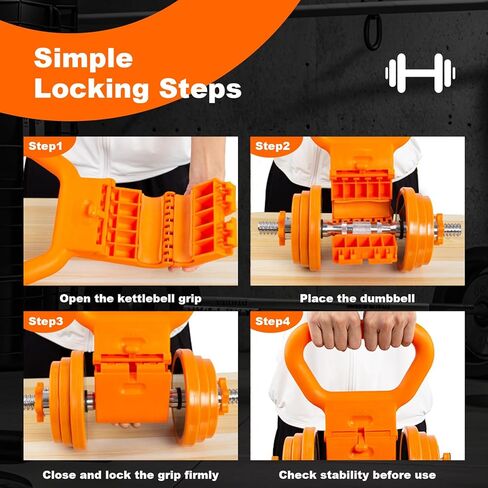 Simple Locking Steps

Step1

Open the kettlebell grip

Step2

Place the dumbbell

Step3

Close and lock the grip firmly

Step4

Check stability before use