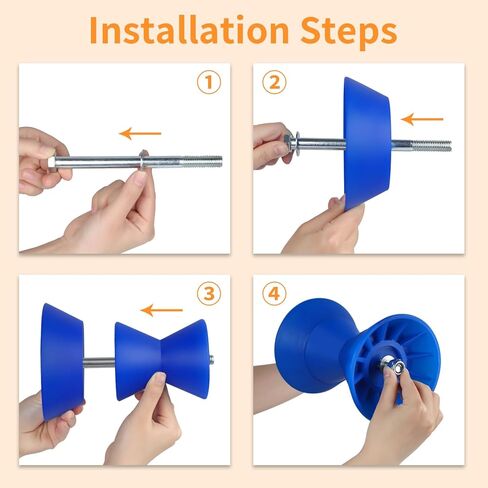 Installation Steps

①

②

③

④