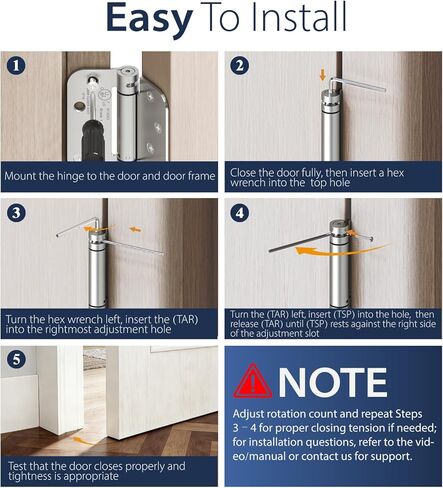 Easy To Install

1
Mount the hinge to the door and door frame

2
Close the door fully, then insert a hex wrench into the top hole

3
Turn the hex wrench left, insert the (TAR) into the rightmost adjustment hole

4
Turn the (TAR) left, insert (TSP) into the hole, then release (TAR) until (TSP) rests against the right side of the adjustment slot

5
Test that the door closes properly and tightness is appropriate

NOTE
Adjust rotation count and repeat Steps 3 - 4 for proper closing tension if needed; for installation questions, refer to the video/manual or contact us for support.