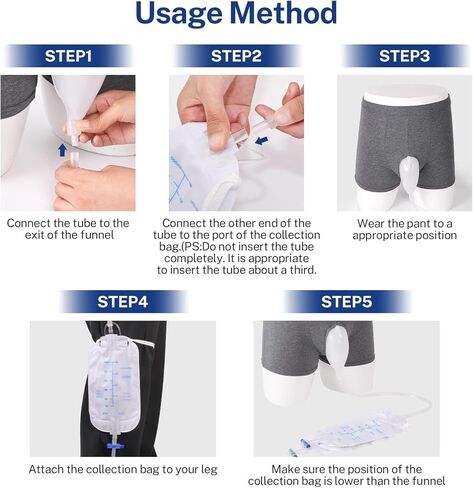 Usage Method

STEP1

Connect the tube to the exit of the funnel

STEP2

Connect the other end of the tube to the port of the collection bag.(PS:Do not insert the tube completely. It is appropriate to insert the tube about a third.

STEP3

Wear the pant to a appropriate position

STEP4

Attach the collection bag to your leg

STEP5

Make sure the position of the collection bag is lower than the funnel