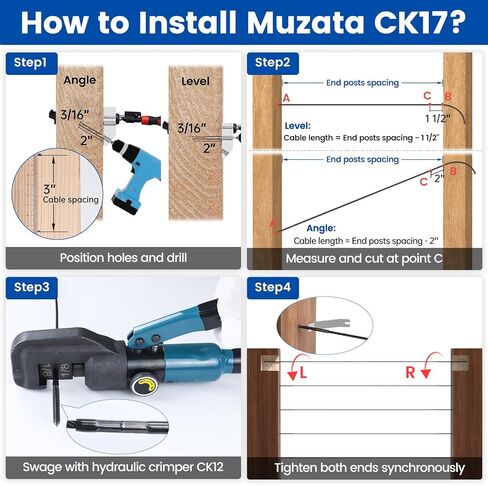 How to Install Muzata CK17?

Step1

Angle

3/16"

2"

Level

3/16"

2"

3"
Cable spacing

Position holes and drill

Step2

End posts spacing

A

C

B

1 1/2"

Level:
Cable length = End posts spacing - 1 1/2"

End posts spacing

B

C

2"

A

Angle:
Cable length = End posts spacing - 2"

Measure and cut at point C

Step3

1/8

1/8

Swage with hydraulic crimper CK12

Step4

L

R

Tighten both ends synchronously