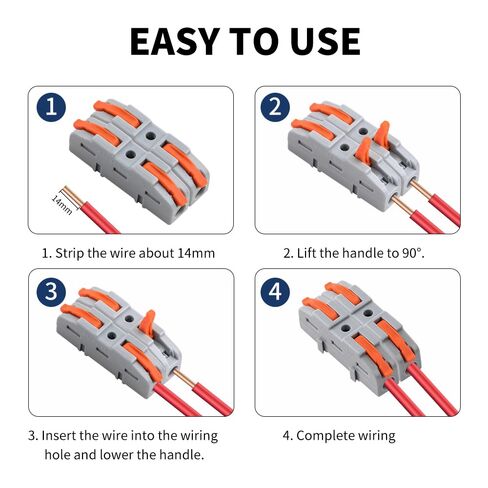 EASY TO USE

1

14mm

1. Strip the wire about 14mm

2

2. Lift the handle to 90°.

3

3. Insert the wire into the wiring hole and lower the handle.

4

4. Complete wiring