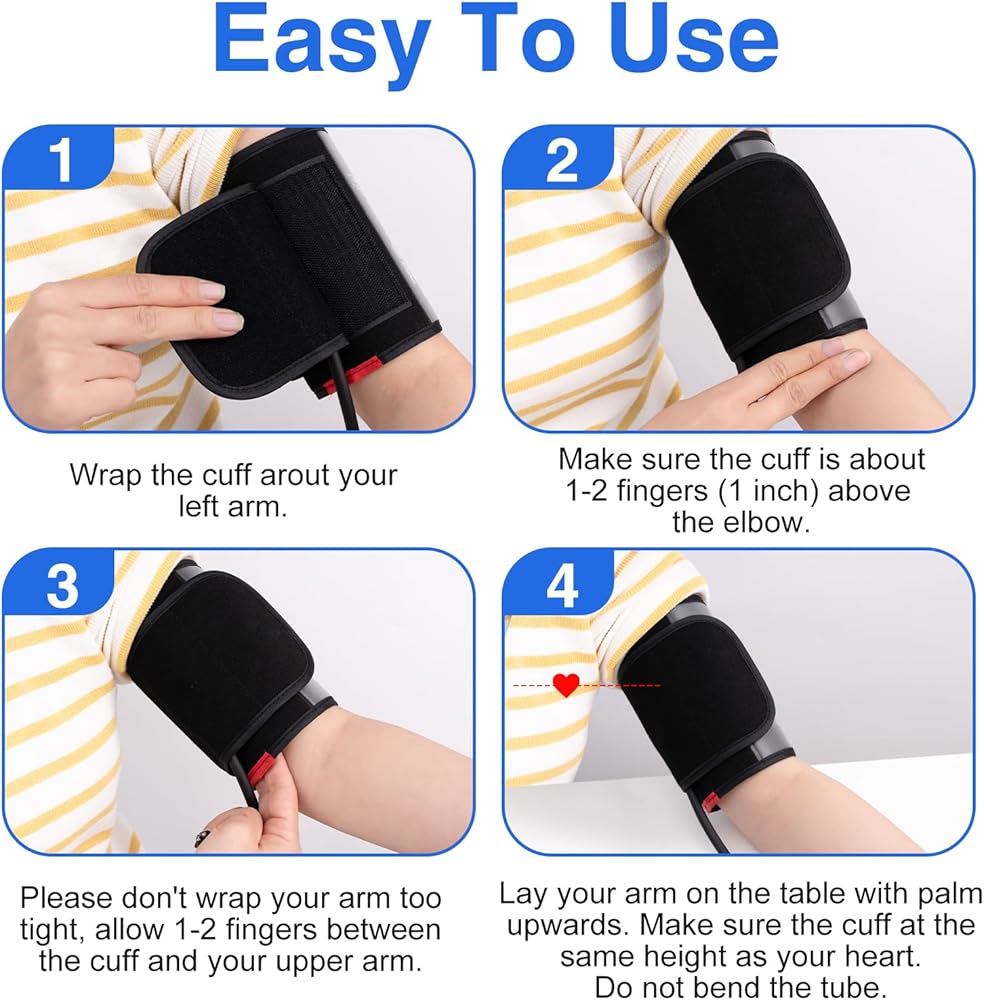 Easy To Use

1

Wrap the cuff arout your left arm.

2

Make sure the cuff is about 1-2 fingers (1 inch) above the elbow.

3

Please don't wrap your arm too tight, allow 1-2 fingers between the cuff and your upper arm.

4

Lay your arm on the table with palm upwards. Make sure the cuff at the same height as your heart. Do not bend the tube.