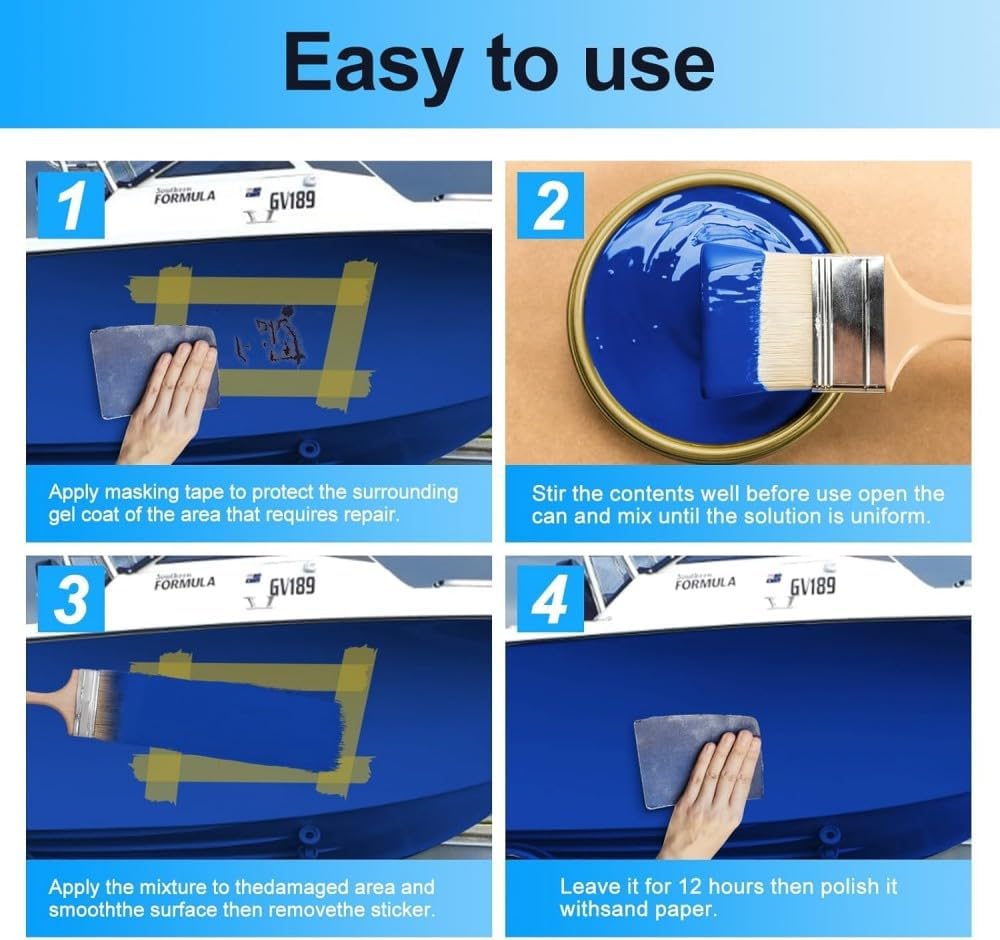 Easy to use

1

Southern
FORMULA

GV189

Apply masking tape to protect the surrounding gel coat of the area that requires repair.

2

Stir the contents well before use open the can and mix until the solution is uniform.

3

Southern
FORMULA

GV189

Apply the mixture to thedamaged area and smooththe surface then removethe sticker.

4

Southern
FORMULA

GV189

Leave it for 12 hours then polish it withsand paper.