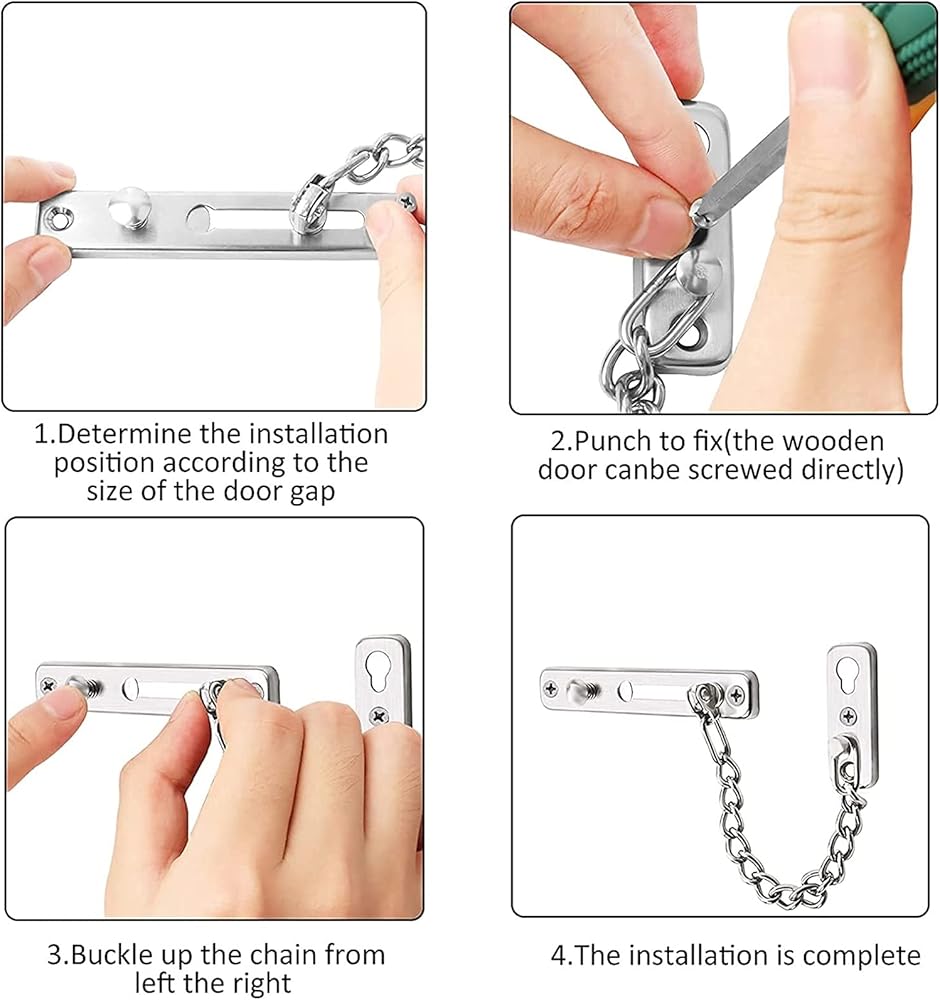 1.Determine the installation position according to the size of the door gap

2.Punch to fix(the wooden door canbe screwed directly)

3.Buckle up the chain from left the right

4.The installation is complete