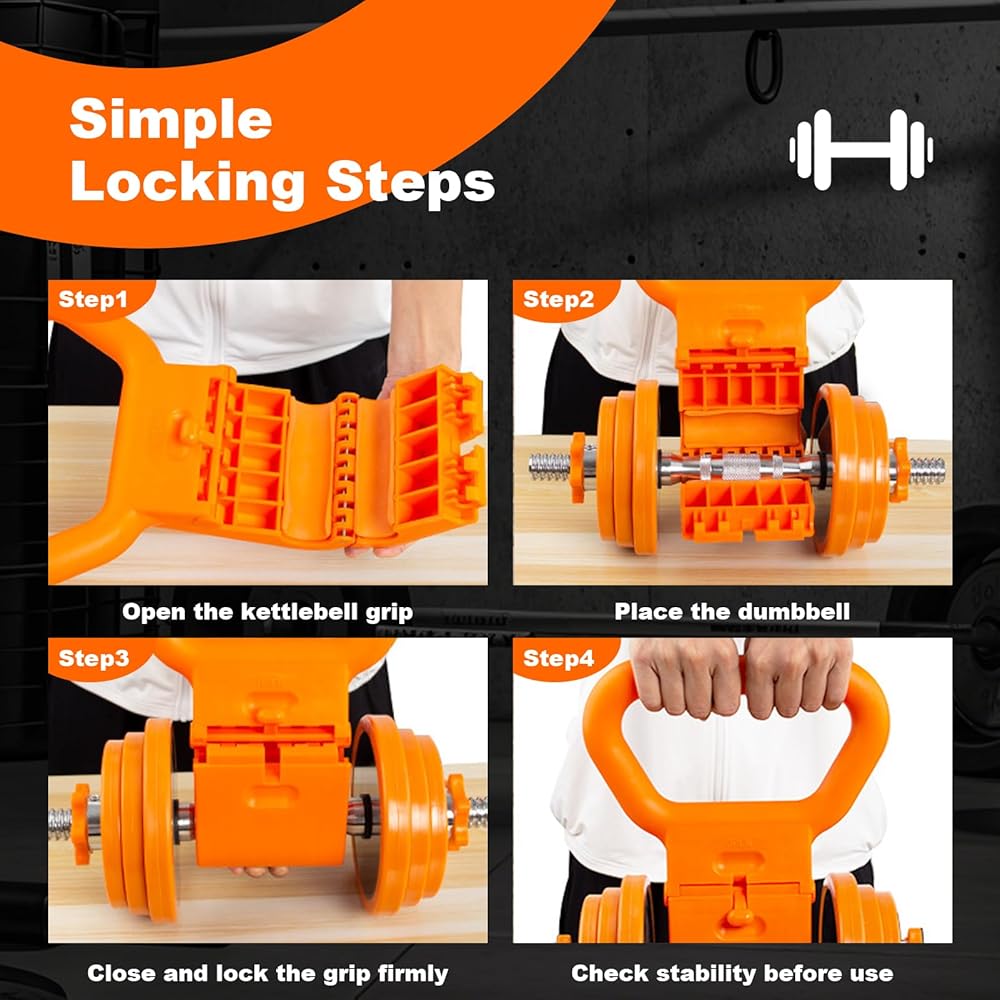 Simple Locking Steps

Step1

Open the kettlebell grip

Step2

Place the dumbbell

Step3

Close and lock the grip firmly

Step4

Check stability before use