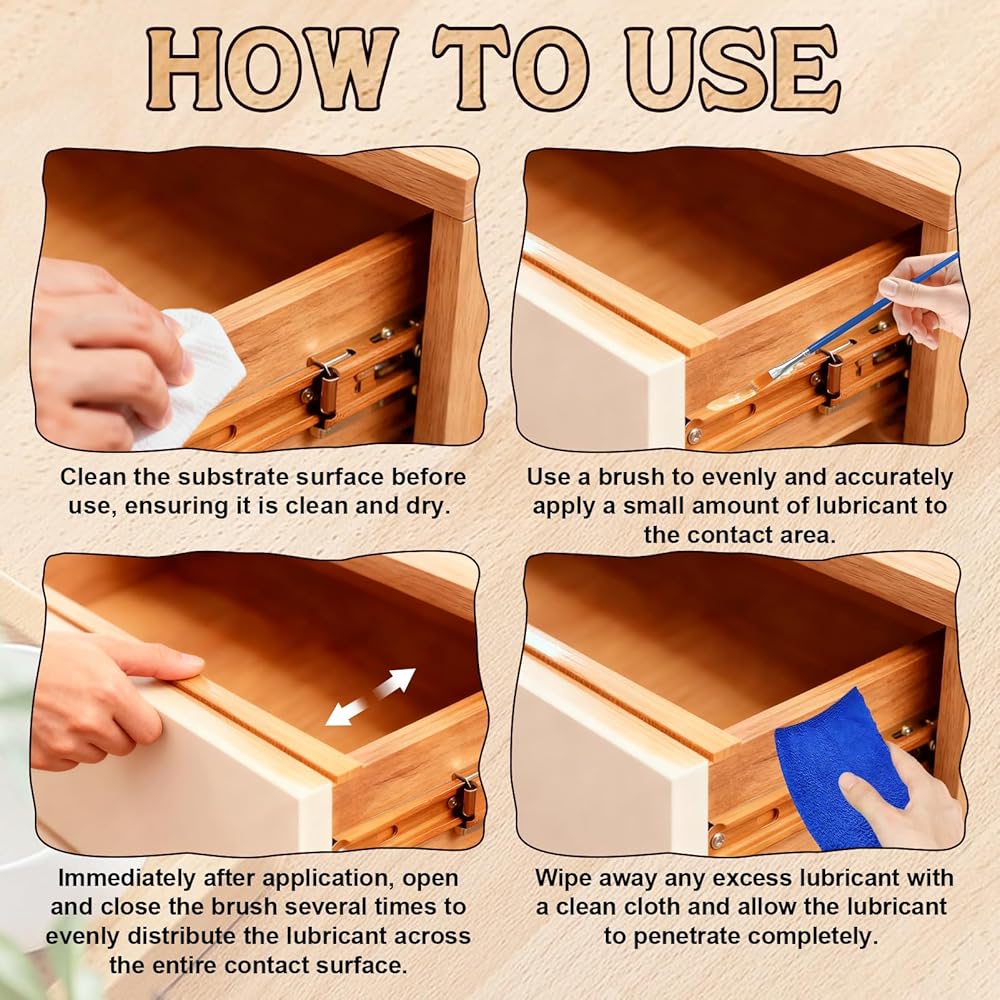 HOW TO USE

Clean the substrate surface before use, ensuring it is clean and dry.

Use a brush to evenly and accurately apply a small amount of lubricant to the contact area.

Immediately after application, open and close the brush several times to evenly distribute the lubricant across the entire contact surface.

Wipe away any excess lubricant with a clean cloth and allow the lubricant to penetrate completely.