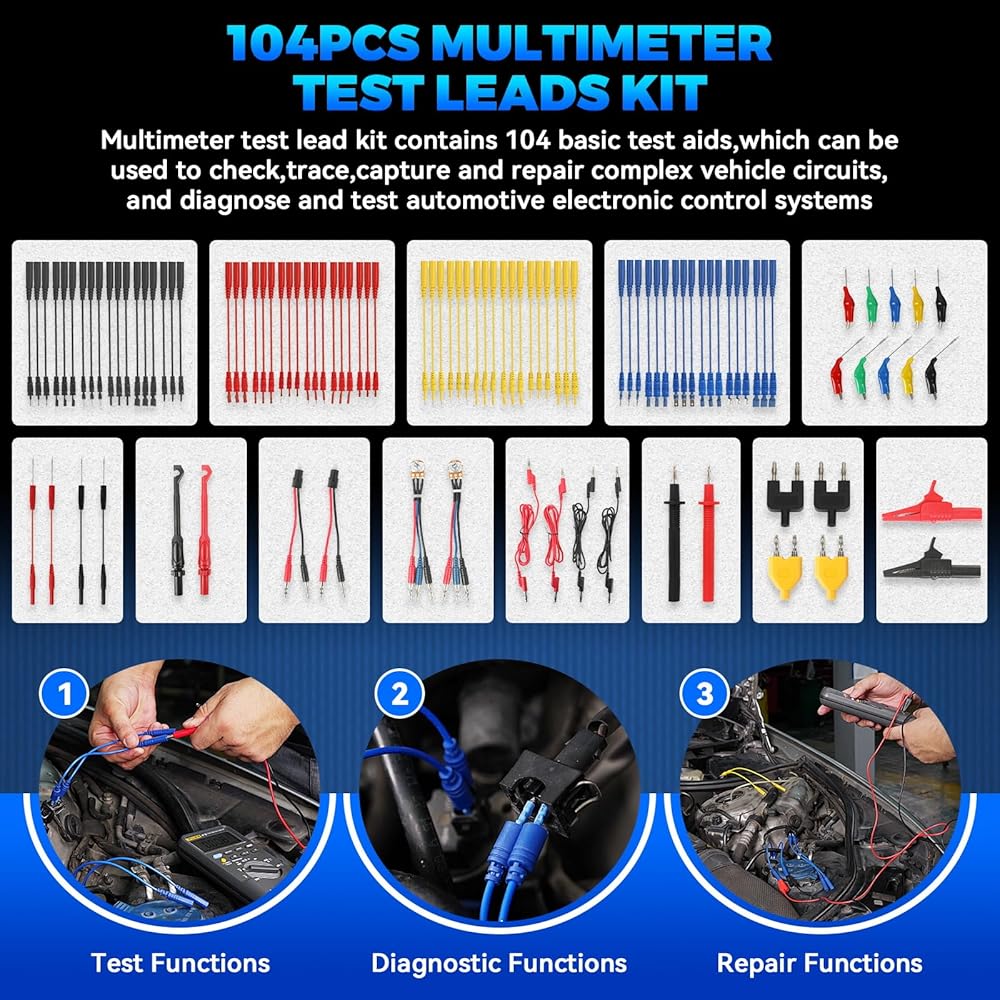 104PCS MULTIMETER TEST LEADS KIT

Multimeter test lead kit contains 104 basic test aids,which can be used to check,trace,capture and repair complex vehicle circuits, and diagnose and test automotive electronic control systems

1

2

3

Test Functions

Diagnostic Functions

Repair Functions