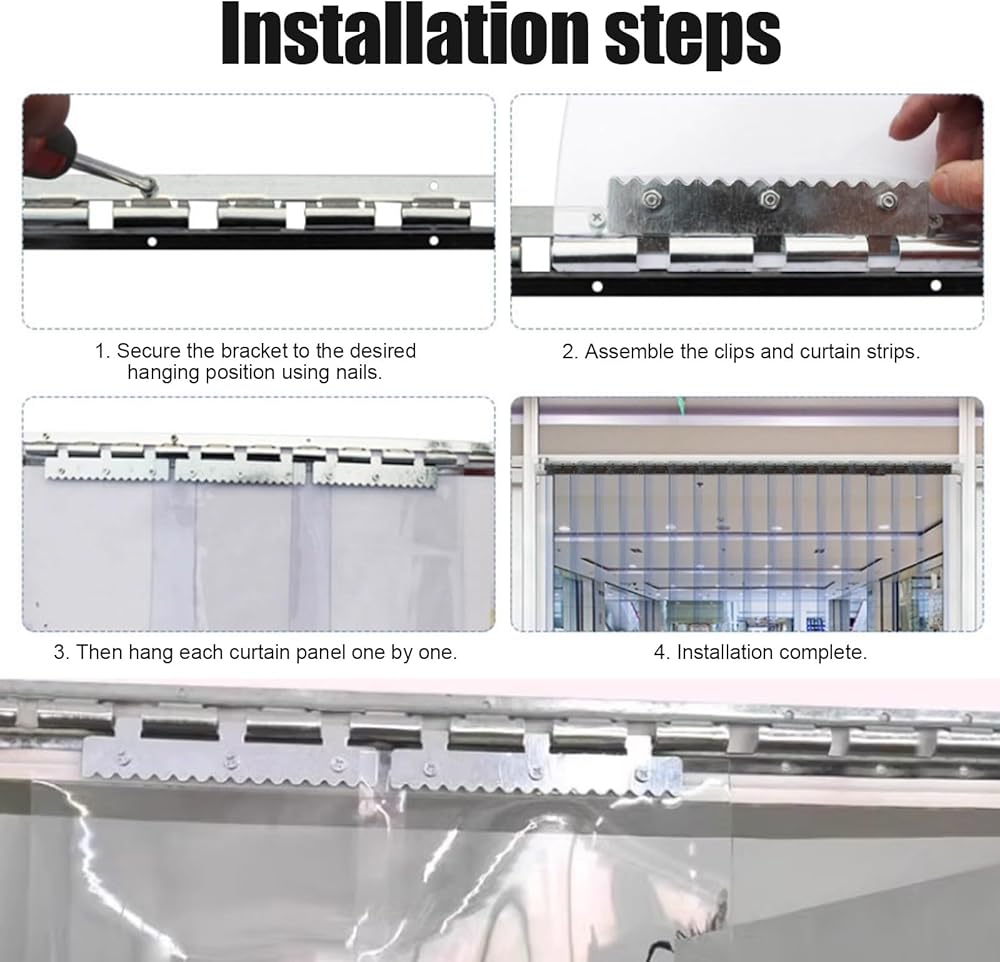 Installation steps

1. Secure the bracket to the desired hanging position using nails.

2. Assemble the clips and curtain strips.

3. Then hang each curtain panel one by one.

4. Installation complete.