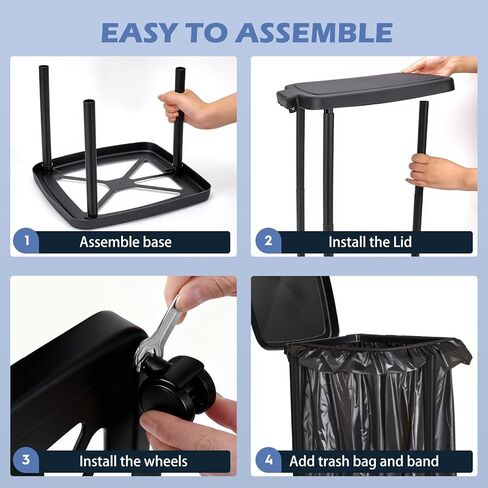 EASY TO ASSEMBLE

1 Assemble base

2 Install the Lid

3 Install the wheels

4 Add trash bag and band