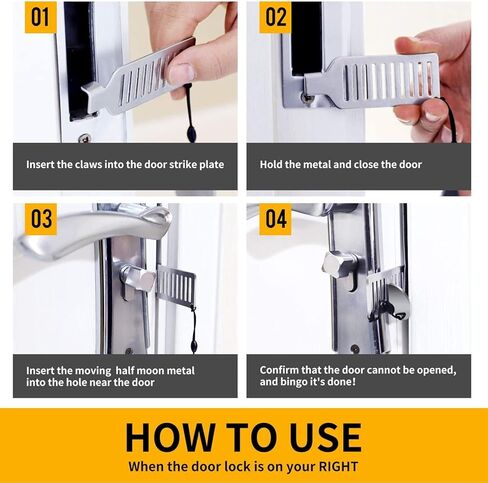 01

Insert the claws into the door strike plate

02

Hold the metal and close the door

03

Insert the moving half moon metal into the hole near the door

04

Confirm that the door cannot be opened, and bingo it's done!

HOW TO USE

When the door lock is on your RIGHT