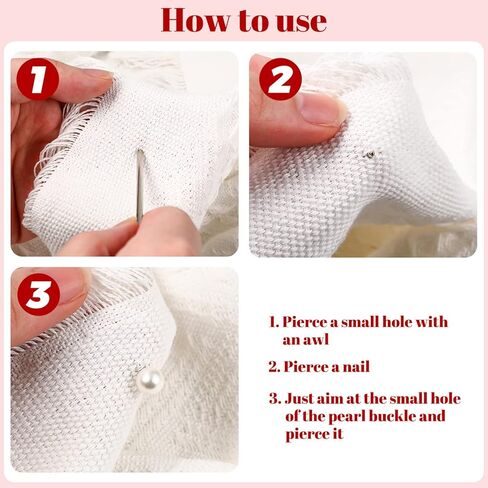 How to use

1

2

3

1. Pierce a small hole with an awl

2. Pierce a nail

3. Just aim at the small hole of the pearl buckle and pierce it