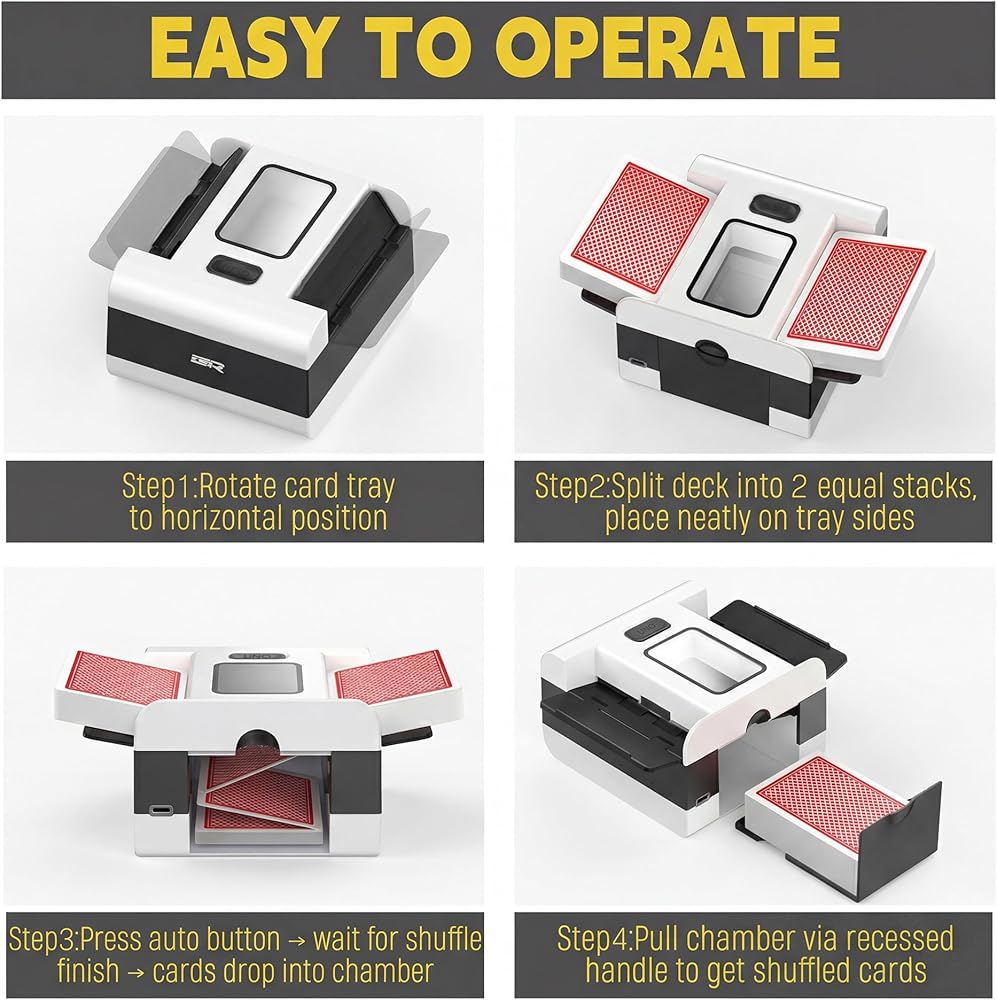 EASY TO OPERATE

Step1:Rotate card tray to horizontal position

Step2:Split deck into 2 equal stacks, place neatly on tray sides

Step3:Press auto button → wait for shuffle finish → cards drop into chamber

Step4:Pull chamber via recessed handle to get shuffled cards