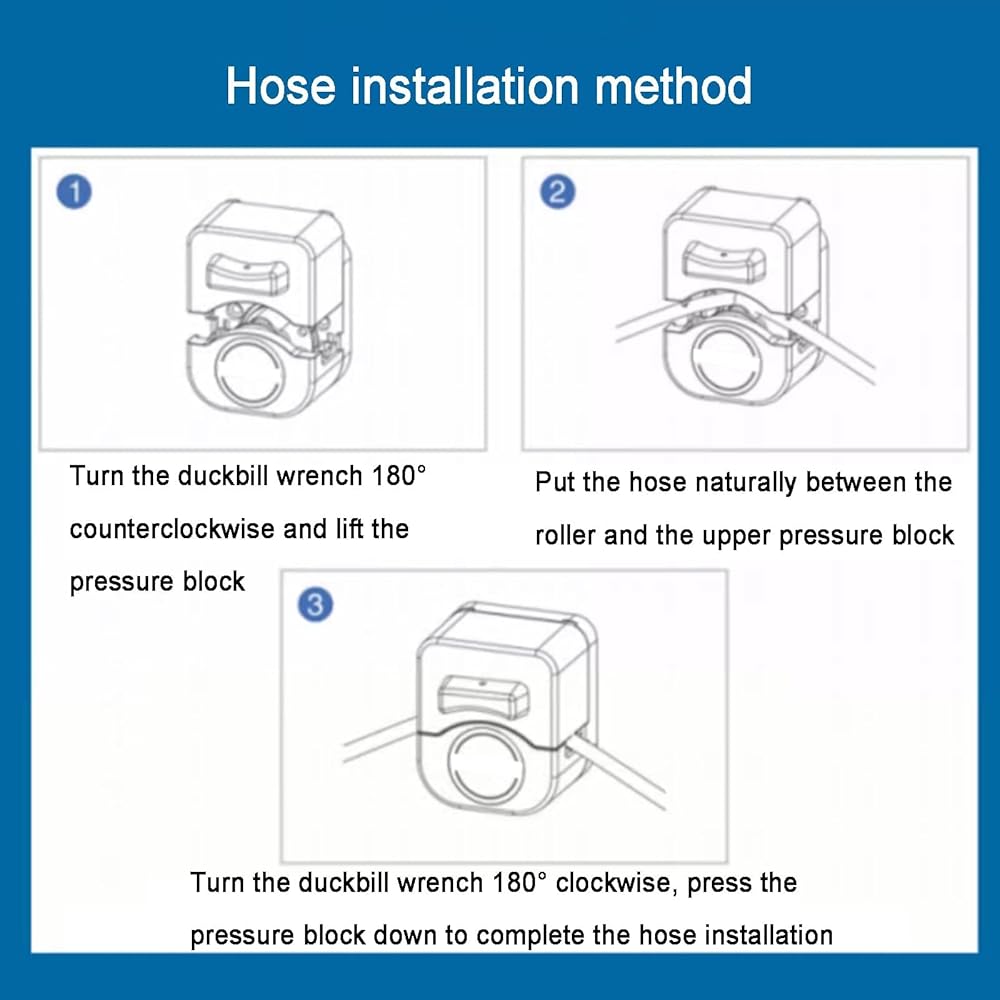 Hose installation method

1

Turn the duckbill wrench 180° counterclockwise and lift the pressure block

2

Put the hose naturally between the roller and the upper pressure block

3

Turn the duckbill wrench 180° clockwise, press the pressure block down to complete the hose installation