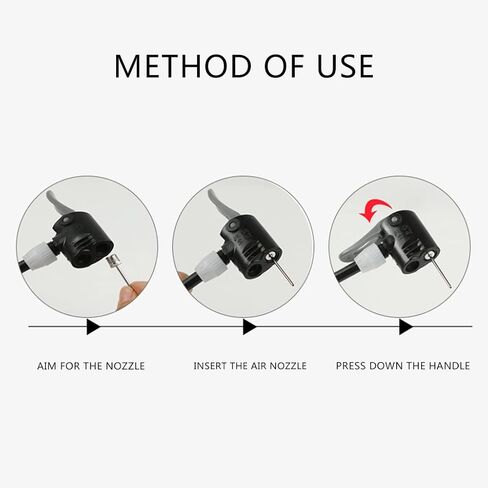 METHOD OF USE

AIM FOR THE NOZZLE

INSERT THE AIR NOZZLE

PRESS DOWN THE HANDLE