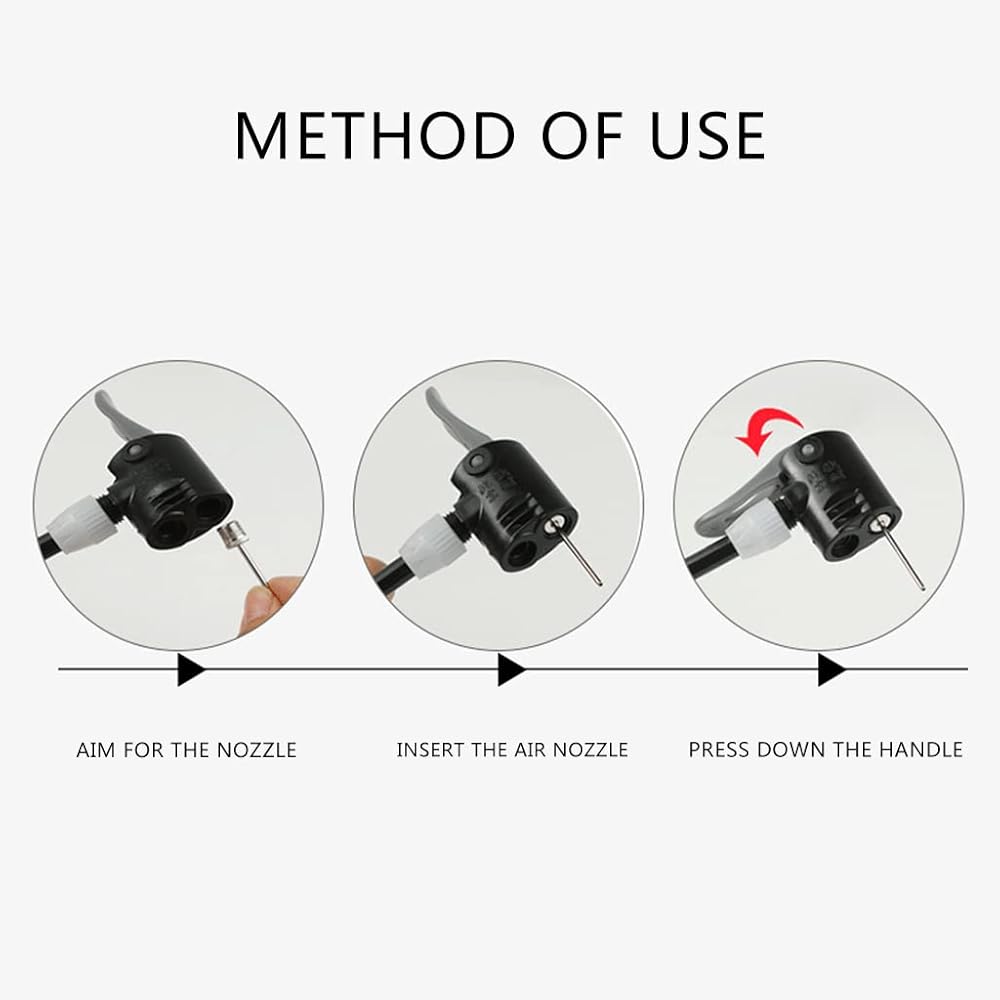 METHOD OF USE

AIM FOR THE NOZZLE

INSERT THE AIR NOZZLE

PRESS DOWN THE HANDLE