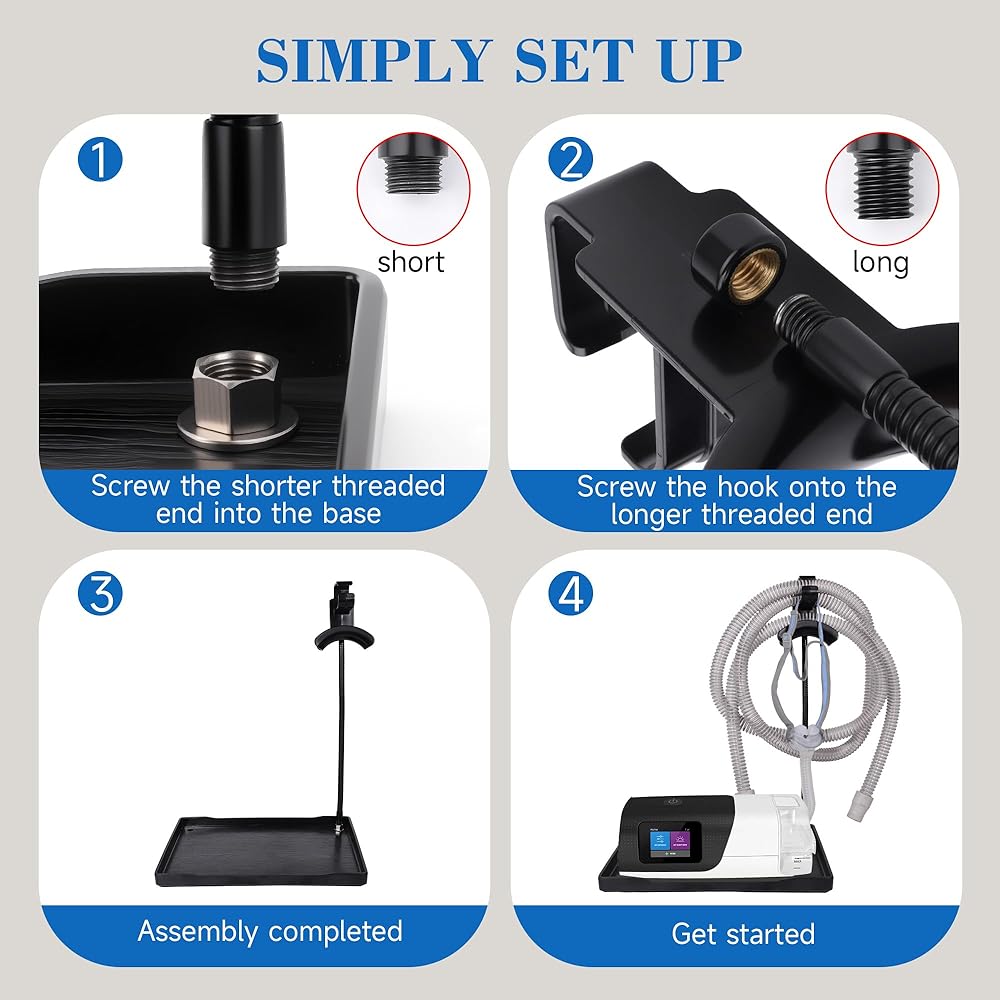 SIMPLY SET UP

1

short

Screw the shorter threaded end into the base

2

long

Screw the hook onto the longer threaded end

3

Assembly completed

4

Get started