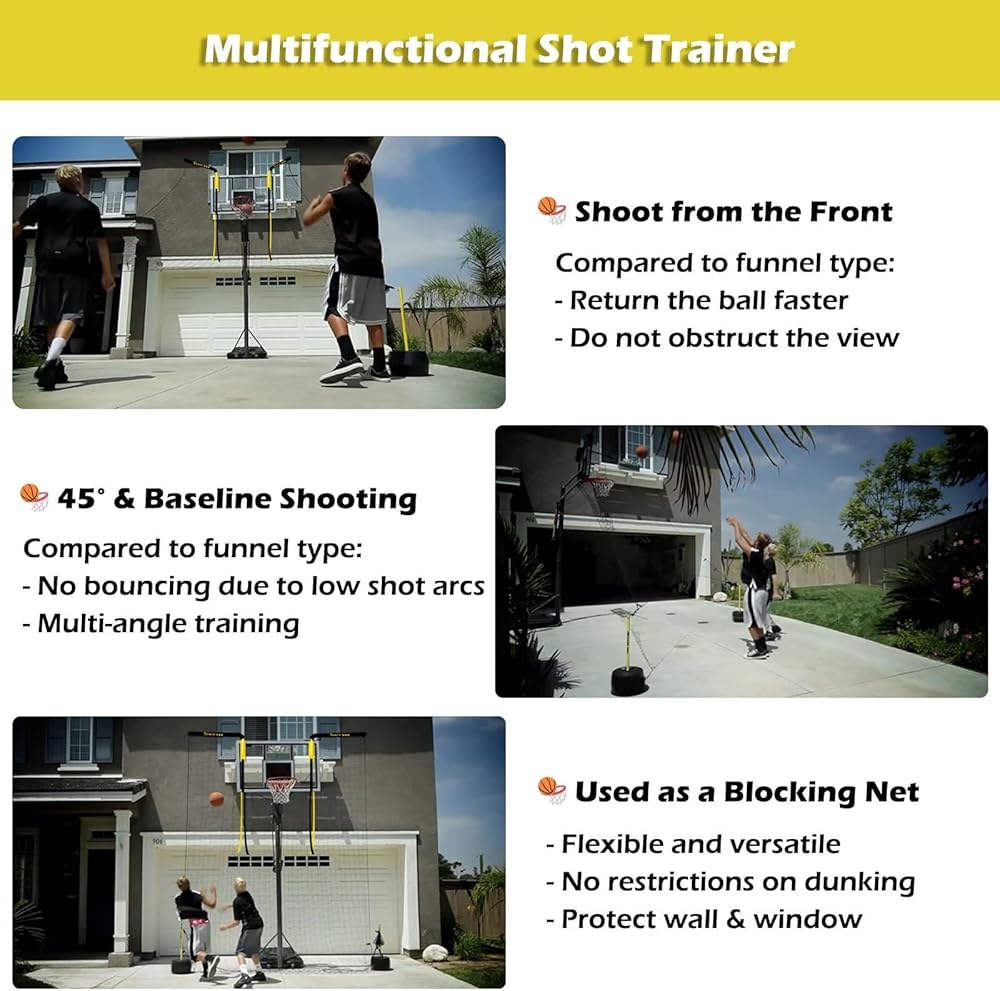 Multifunctional Shot Trainer

Shoot from the Front

Compared to funnel type:
- Return the ball faster
- Do not obstruct the view

45° & Baseline Shooting

Compared to funnel type:
- No bouncing due to low shot arcs
- Multi-angle training

Used as a Blocking Net

- Flexible and versatile
- No restrictions on dunking
- Protect wall & window