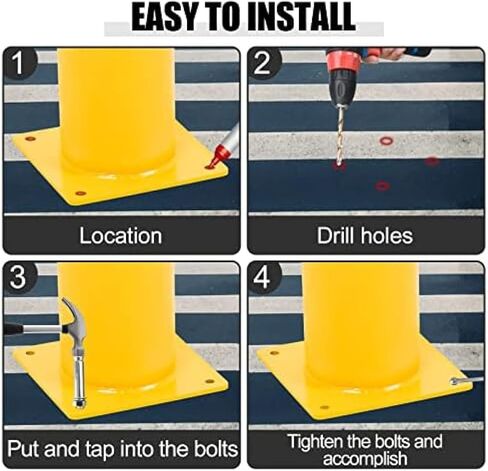 EASY TO INSTALL

1

Location

2

Drill holes

3

Put and tap into the bolts

4

Tighten the bolts and accomplish