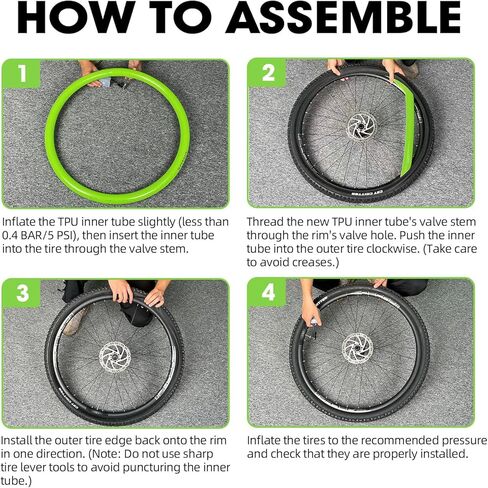 HOW TO ASSEMBLE

1

Inflate the TPU inner tube slightly (less than 0.4 BAR/5 PSI), then insert the inner tube into the tire through the valve stem.

2

Thread the new TPU inner tube's valve stem through the rim's valve hole. Push the inner tube into the outer tire clockwise. (Take care to avoid creases.)

3

Install the outer tire edge back onto the rim in one direction. (Note: Do not use sharp tire lever tools to avoid puncturing the inner tube.)

4

Inflate the tires to the recommended pressure and check that they are properly installed.