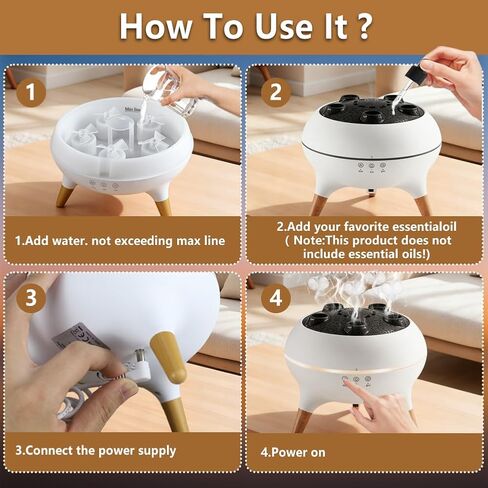 How To Use It ?

1

1.Add water. not exceeding max line

2

2.Add your favorite essentialoil
( Note:This product does not include essential oils!)

3

3.Connect the power supply

4

4.Power on