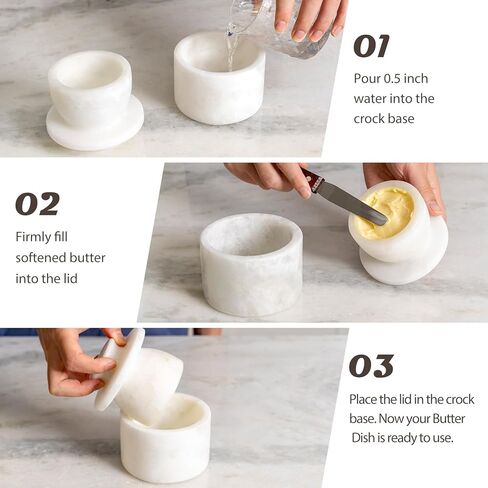 01

Pour 0.5 inch water into the crock base

02

Firmly fill softened butter into the lid

03

Place the lid in the crock base. Now your Butter Dish is ready to use.