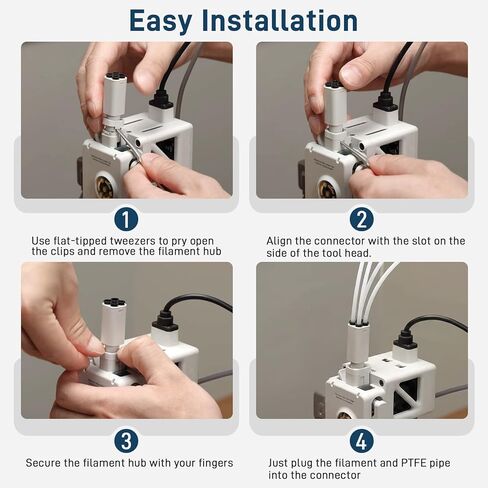 Easy Installation

1

Use flat-tipped tweezers to pry open the clips and remove the filament hub

2

Align the connector with the slot on the side of the tool head.

3

Secure the filament hub with your fingers

4

Just plug the filament and PTFE pipe into the connector