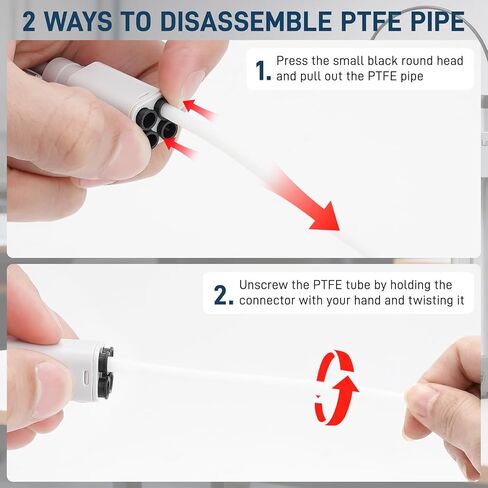 2 WAYS TO DISASSEMBLE PTFE PIPE

1. Press the small black round head and pull out the PTFE pipe

2. Unscrew the PTFE tube by holding the connector with your hand and twisting it