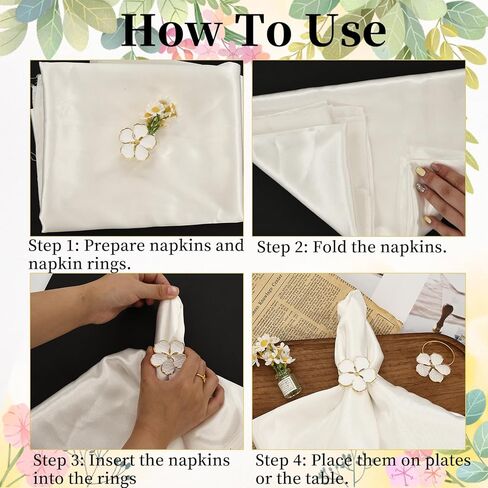 How To Use

Step 1: Prepare napkins and napkin rings.

Step 2: Fold the napkins.

Step 3: Insert the napkins into the rings

Step 4: Place them on plates or the table.