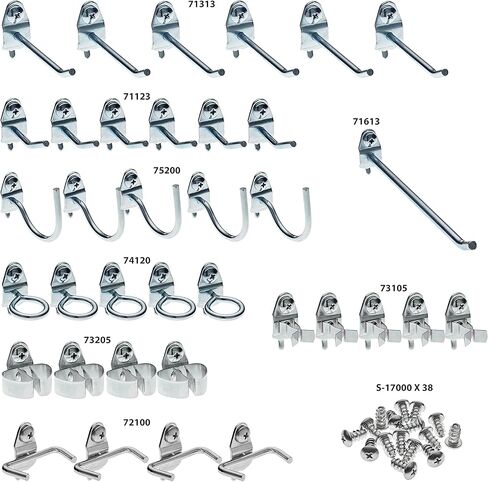 71313

71123

71613

75200

74120

73105

73205

S-17000 X 38

72100