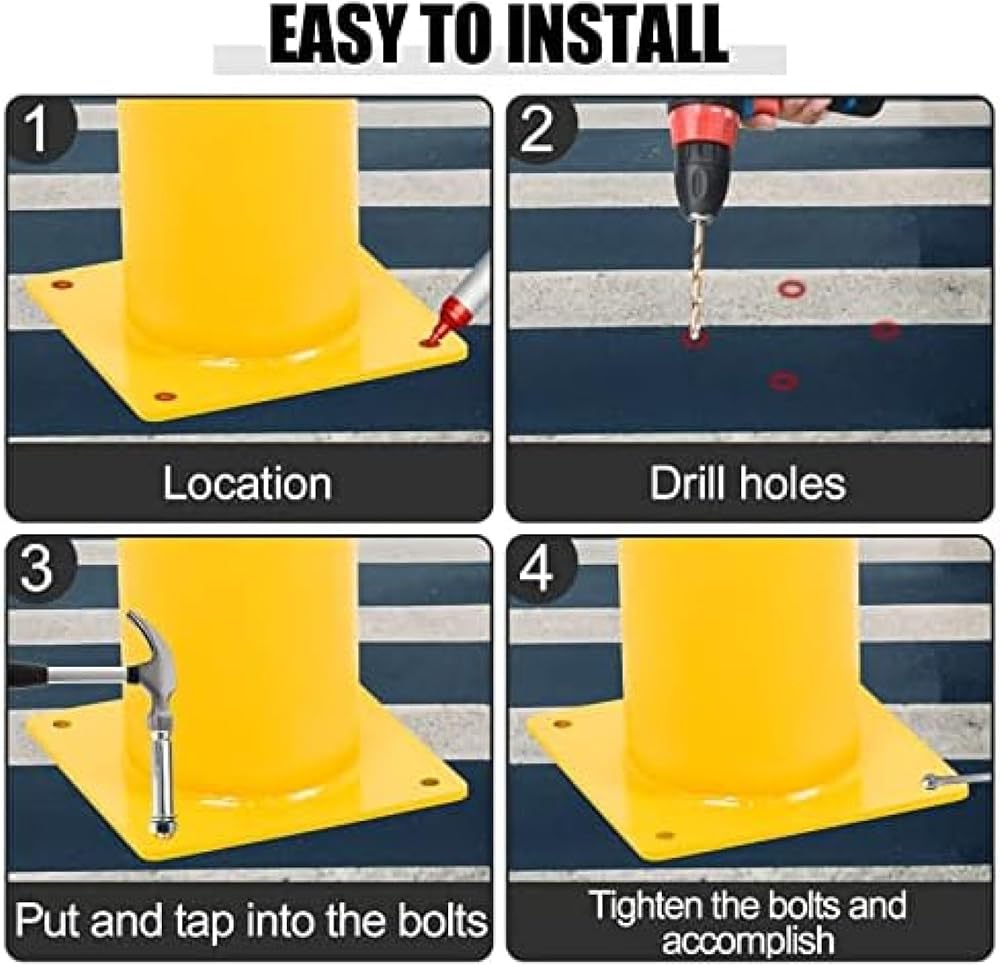 EASY TO INSTALL

1

Location

2

Drill holes

3

Put and tap into the bolts

4

Tighten the bolts and accomplish