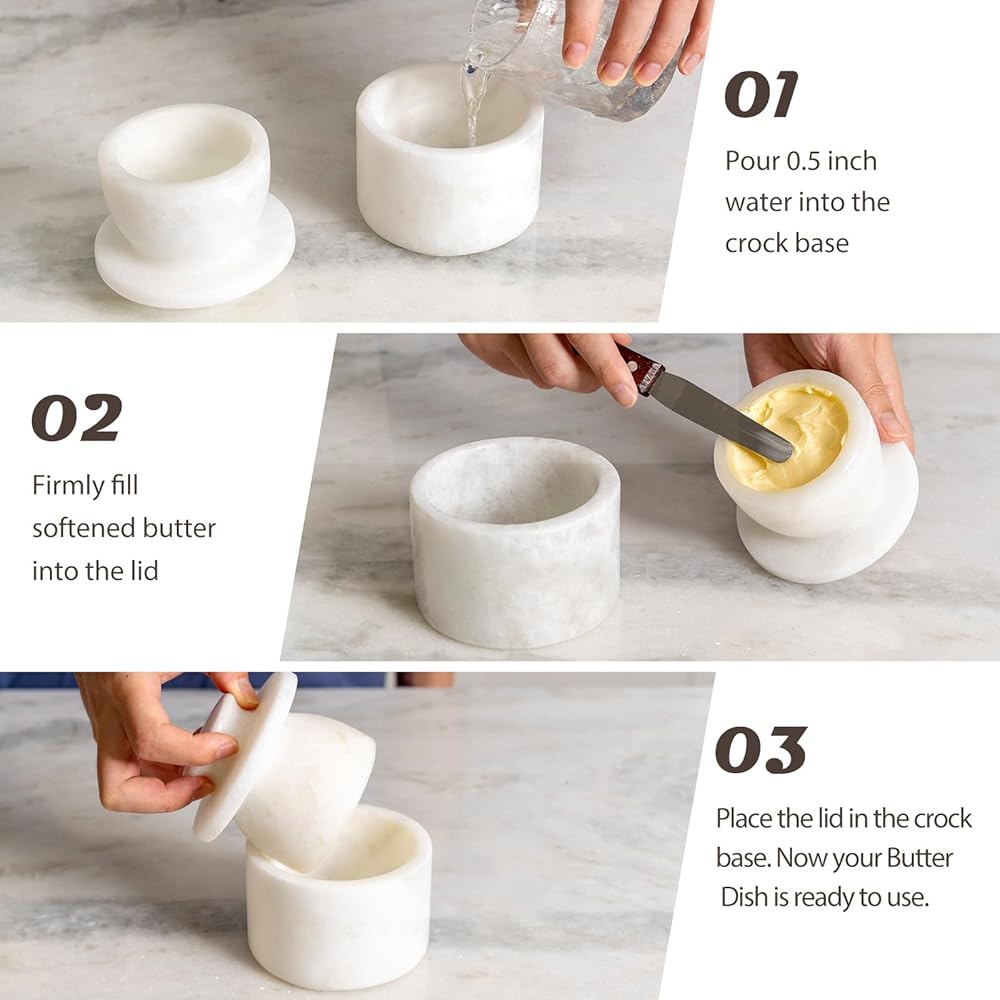 01

Pour 0.5 inch water into the crock base

02

Firmly fill softened butter into the lid

03

Place the lid in the crock base. Now your Butter Dish is ready to use.