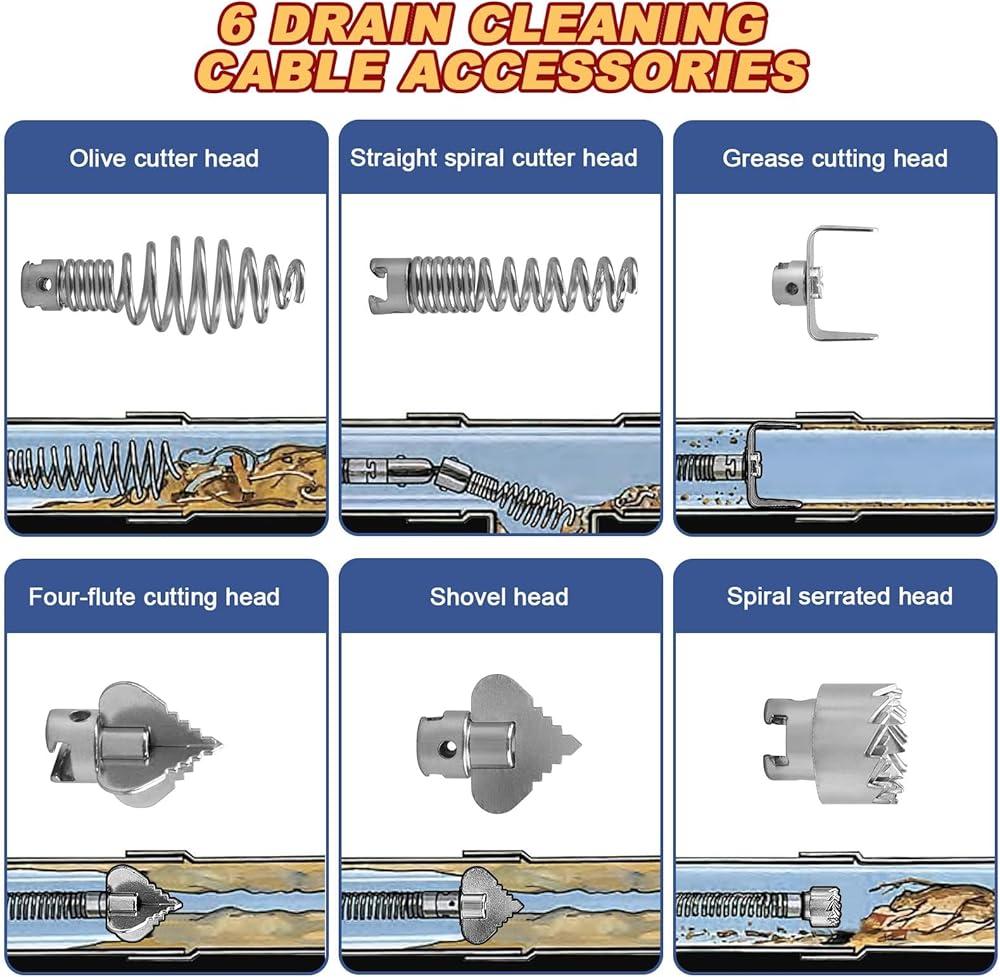 6 DRAIN CLEANING CABLE ACCESSORIES

Olive cutter head

Straight spiral cutter head

Grease cutting head

Four-flute cutting head

Shovel head

Spiral serrated head