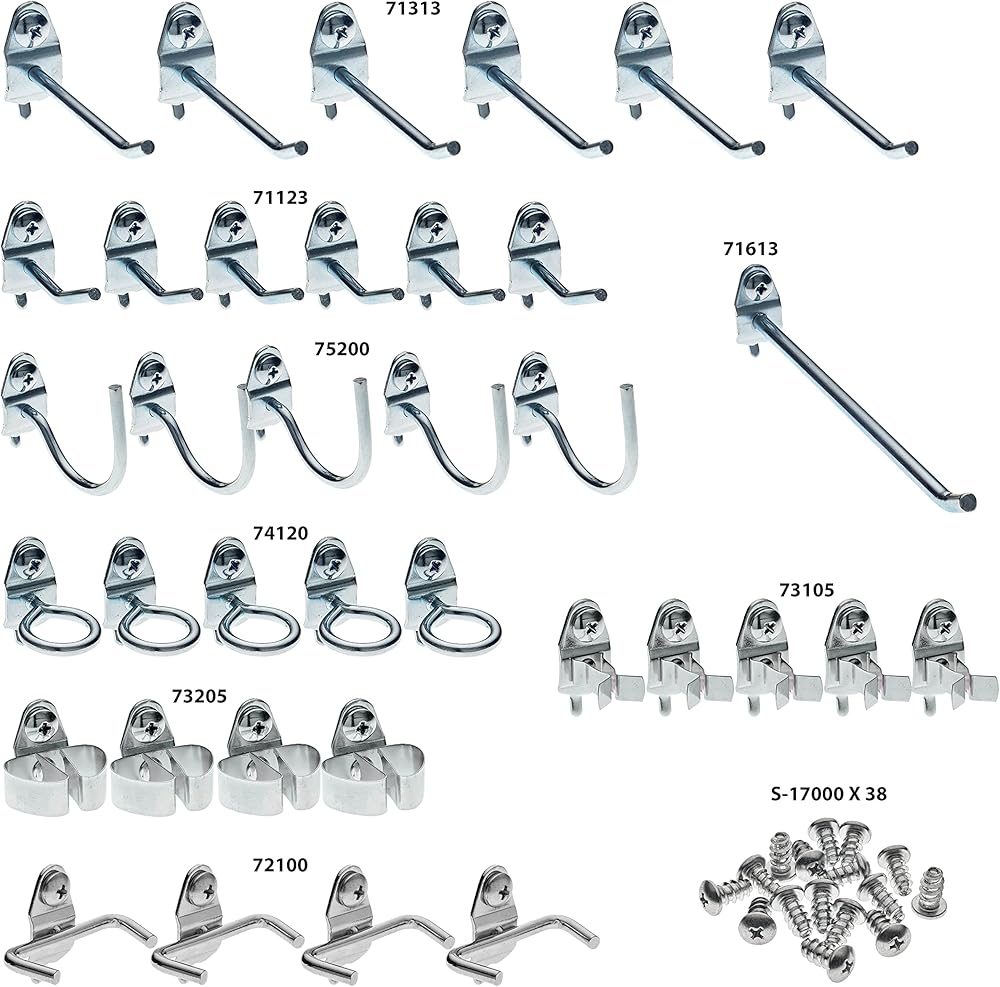 71313

71123

71613

75200

74120

73105

73205

S-17000 X 38

72100