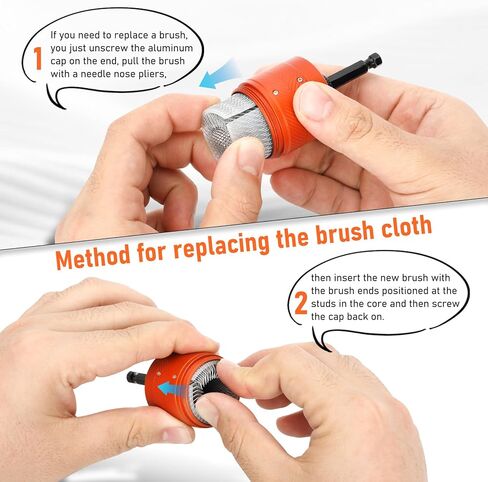 1 If you need to replace a brush, you just unscrew the aluminum cap on the end, pull the brush with a needle nose pliers,

Method for replacing the brush cloth

2 then insert the new brush with the brush ends positioned at the studs in the core and then screw the cap back on.