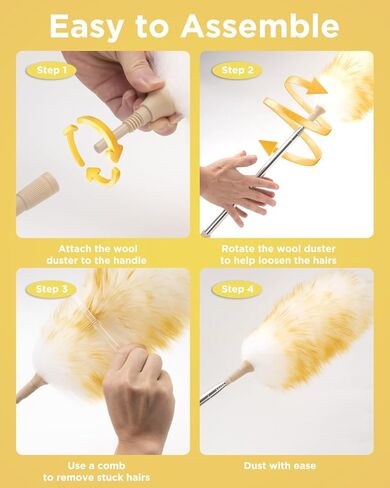 Easy to Assemble

Step 1

Attach the wool duster to the handle

Step 2

Rotate the wool duster to help loosen the hairs

Step 3

Use a comb to remove stuck hairs

Step 4

Dust with ease