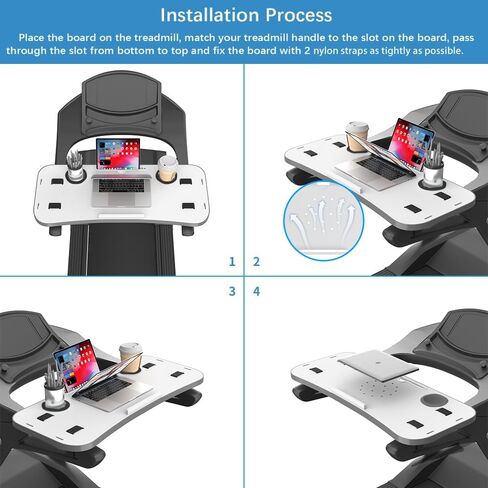 Installation Process

Place the board on the treadmill, match your treadmill handle to the slot on the board, pass through the slot from bottom to top and fix the board with 2 nylon straps as tightly as possible.

1 2

3 4