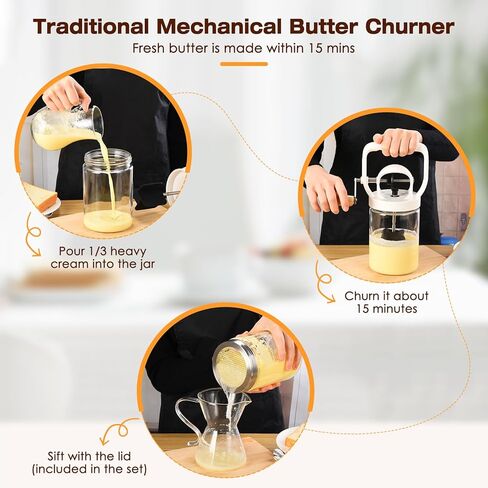 Traditional Mechanical Butter Churner

Fresh butter is made within 15 mins

Pour 1/3 heavy cream into the jar

Churn it about 15 minutes

Sift with the lid (included in the set)